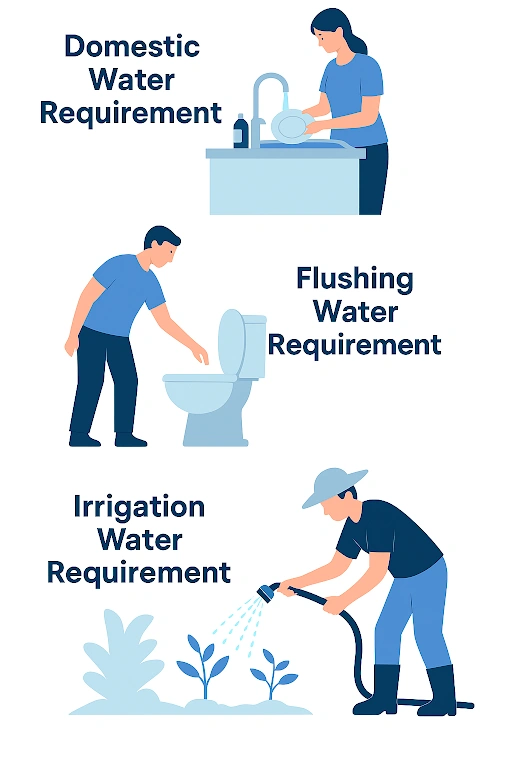 Domestic Water Requirement

Flushing Water Requirement

Irrigation Water Requirement