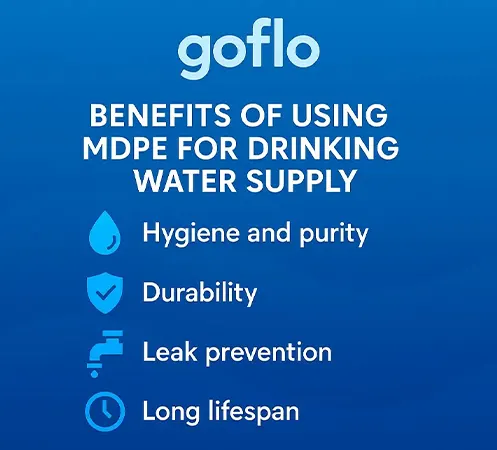 goflo

BENEFITS OF USING MDPE FOR DRINKING WATER SUPPLY

Hygiene and purity

Durability

Leak prevention

Long lifespan