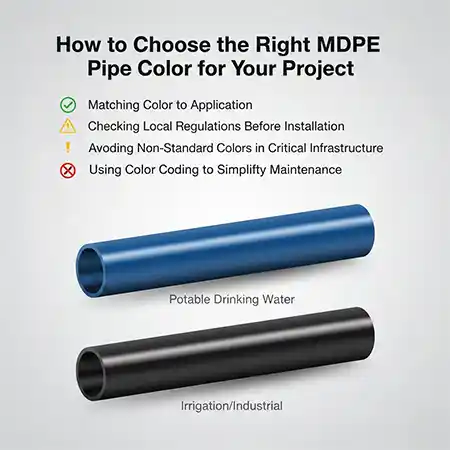 How to Choose the Right MDPE Pipe Color for Your Project

Matching Color to Application

Checking Local Regulations Before Installation

!

Avoding Non-Standard Colors in Critical Infrastructure

Using Color Coding to Simplifty Maintenance

Potable Drinking Water

Irrigation/Industrial